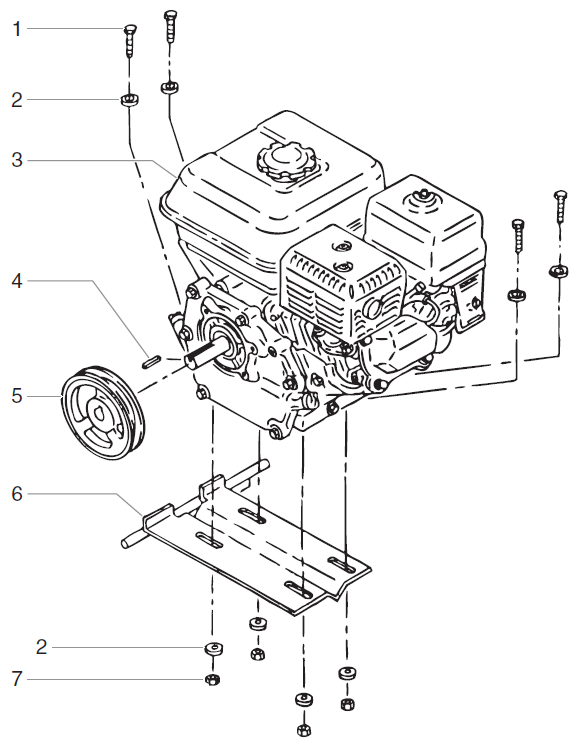 1
2
3
4
5
6
2
7